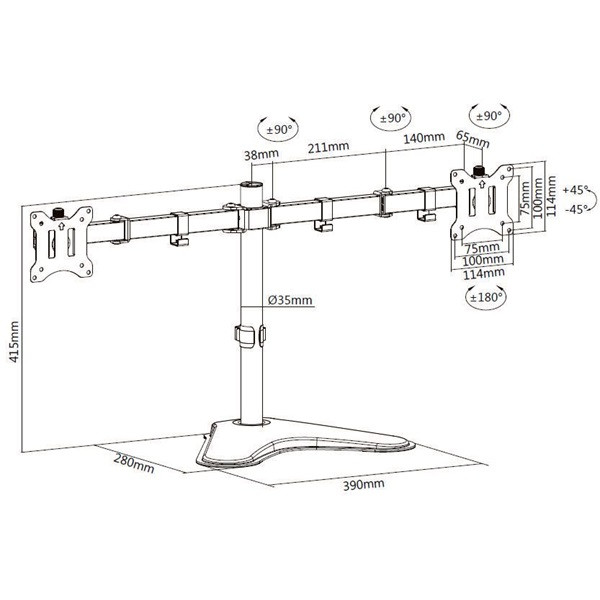 ±90°
±90°
±90°
38mm
211mm
140mm
65mm
75mm
100mm
114mm
+45°
-45°
75mm
100mm
114mm
±180°
Ø35mm
415mm
280mm
390mm