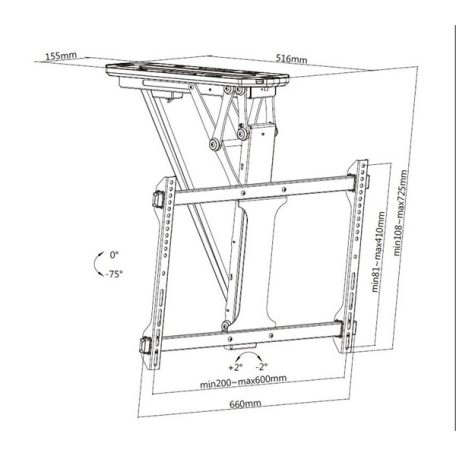 155mm
516mm
0°
-75°
min81~max410mm
min108~max725mm
+2° -2°
min200~max600mm
660mm