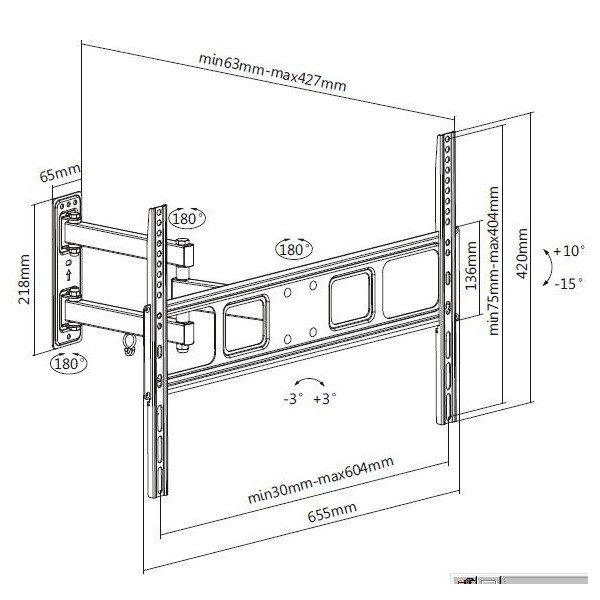 min63mm-max427mm

65mm

218mm

180°

180°

180°

136mm

min75mm-max404mm

420mm

+10°

-15°

-3° +3°

min30mm-max604mm

655mm