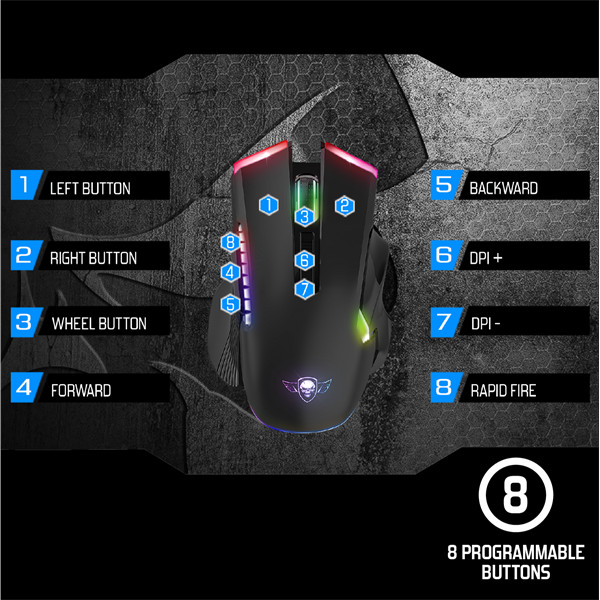 1 LEFT BUTTON

2 RIGHT BUTTON

3 WHEEL BUTTON

4 FORWARD

1
3
2
8
6
4
7
5

5 BACKWARD

6 DPI +

7 DPI -

8 RAPID FIRE

8

8 PROGRAMMABLE BUTTONS